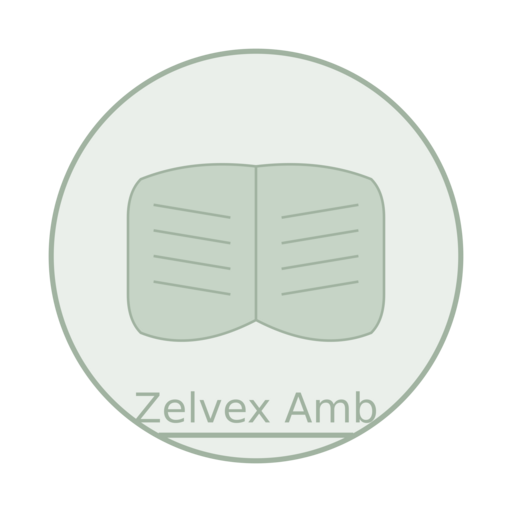 Zelvex Amb